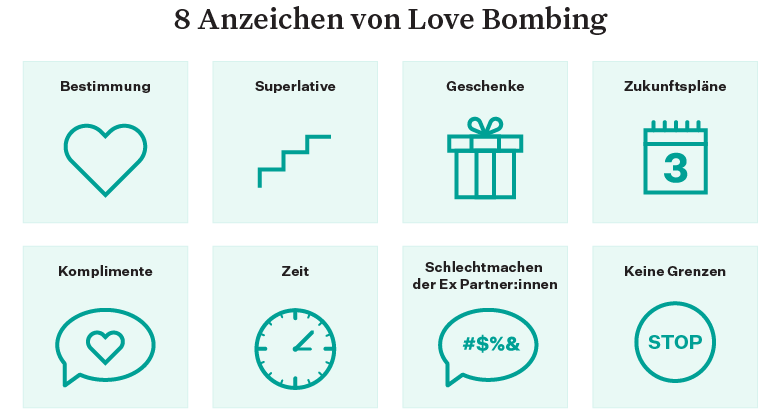 8 Anzeichen von Love Bombing

Bestimmung

Superlative

Geschenke

Zukunftspläne

3

Komplimente

Zeit

Schlechtmachen der Ex Partner:innen

#$%&

Keine Grenzen

STOP